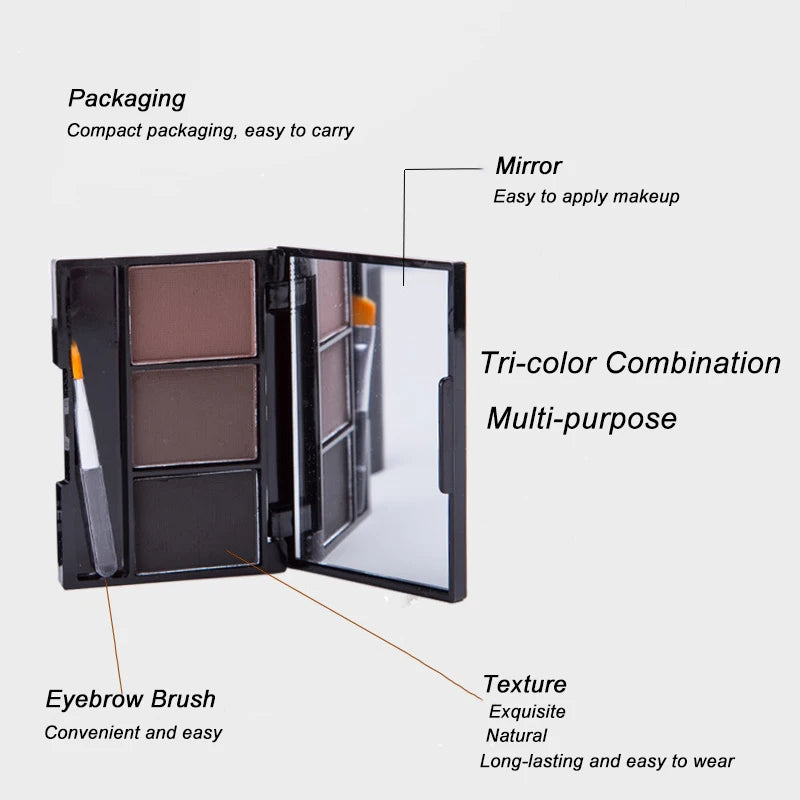 Packaging
Compact packaging, easy to carry

Mirror
Easy to apply makeup

Tri-color Combination
Multi-purpose

Eyebrow Brush
Convenient and easy

Texture
Exquisite
Natural
Long-lasting and easy to wear